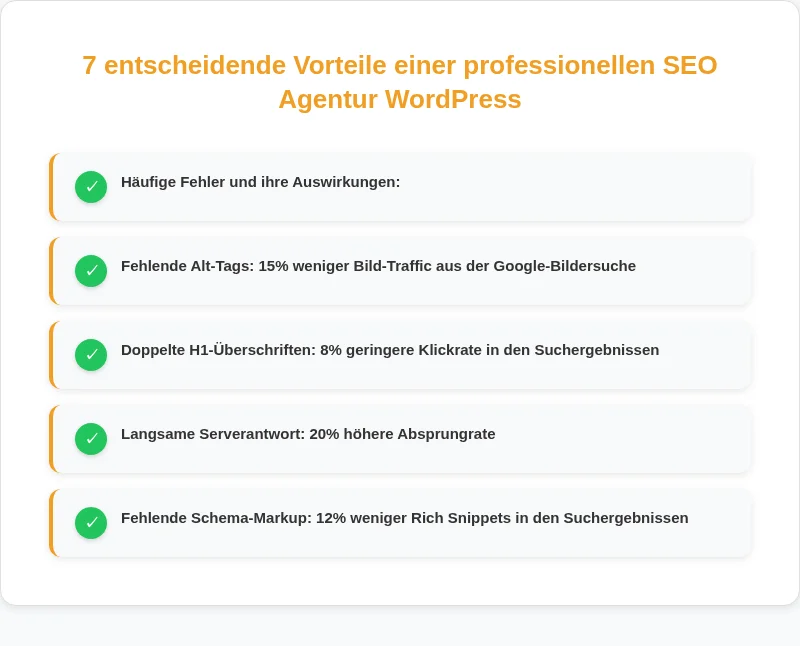 7 entscheidende Vorteile einer professionellen SEO Agentur WordPress

✓ Häufige Fehler und ihre Auswirkungen:

✓ Fehlende Alt-Tags: 15% weniger Bild-Traffic aus der Google-Bildersuche

✓ Doppelte H1-Überschriften: 8% geringere Klickrate in den Suchergebnissen

✓ Langsame Serverantwort: 20% höhere Absprungrate

✓ Fehlende Schema-Markup: 12% weniger Rich Snippets in den Suchergebnissen