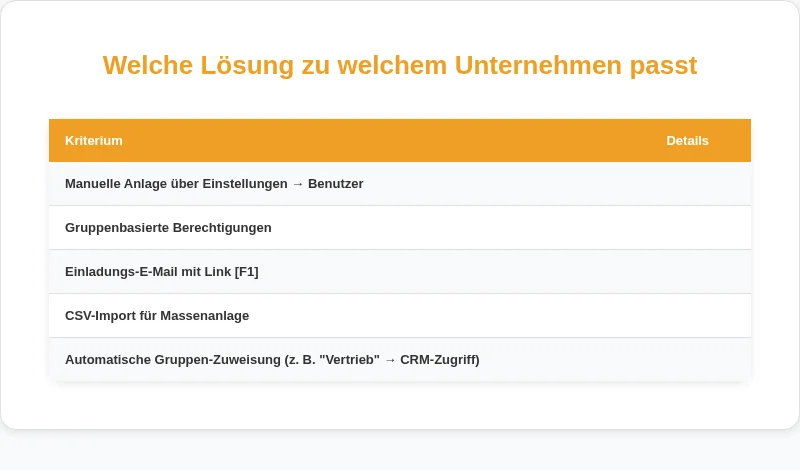 Welche Lösung zu welchem Unternehmen passt

| Kriterium | Details |
|---|---|
| Manuelle Anlage über Einstellungen → Benutzer | |
| Gruppenbasierte Berechtigungen | |
| Einladungs-E-Mail mit Link [F1] | |
| CSV-Import für Massenanlage | |
| Automatische Gruppen-Zuweisung (z. B. "Vertrieb" → CRM-Zugriff) | |