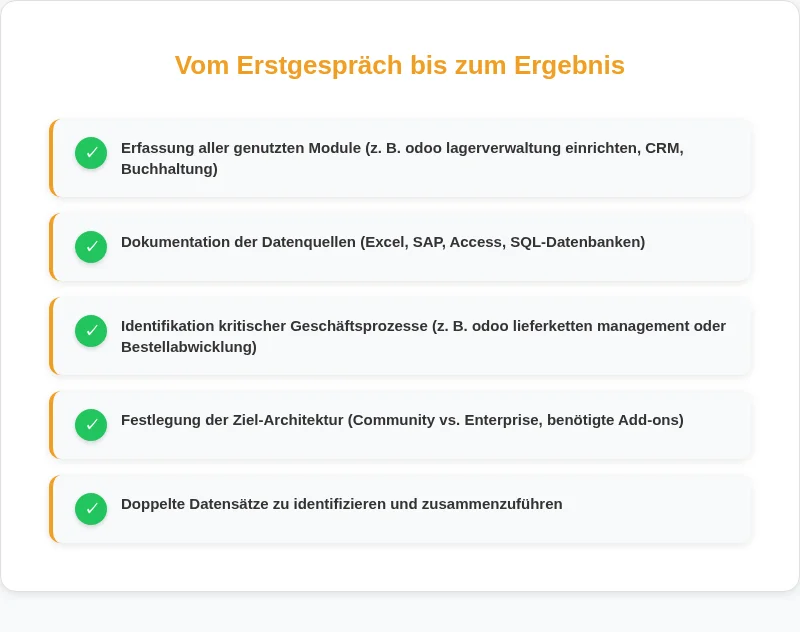 Vom Erstgespräch bis zum Ergebnis

✓ Erfassung aller genutzten Module (z. B. odoo lagerverwaltung einrichten, CRM, Buchhaltung)

✓ Dokumentation der Datenquellen (Excel, SAP, Access, SQL-Datenbanken)

✓ Identifikation kritischer Geschäftsprozesse (z. B. odoo lieferketten management oder Bestellabwicklung)

✓ Festlegung der Ziel-Architektur (Community vs. Enterprise, benötigte Add-ons)

✓ Doppelte Datensätze zu identifizieren und zusammenzuführen