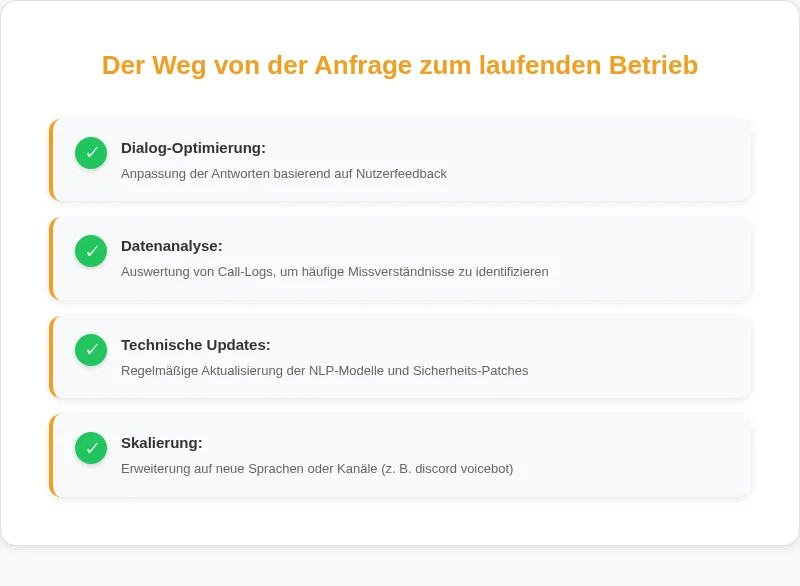 Der Weg von der Anfrage zum laufenden Betrieb

✓ Dialog-Optimierung:
Anpassung der Antworten basierend auf Nutzerfeedback

✓ Datenanalyse:
Auswertung von Call-Logs, um häufige Missverständnisse zu identifizieren

✓ Technische Updates:
Regelmäßige Aktualisierung der NLP-Modelle und Sicherheits-Patches

✓ Skalierung:
Erweiterung auf neue Sprachen oder Kanäle (z. B. discord voicebot)