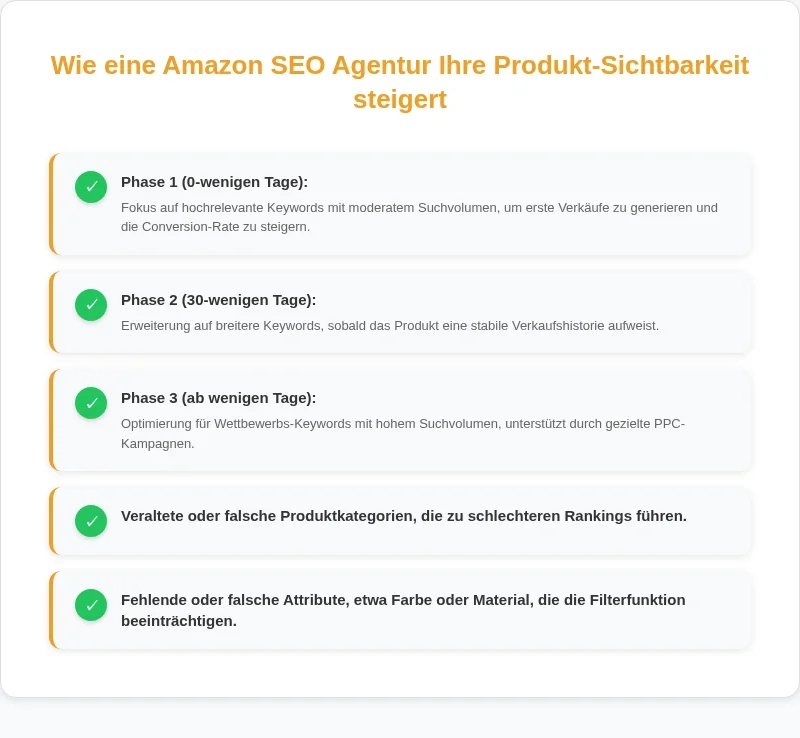 Wie eine Amazon SEO Agentur Ihre Produkt-Sichtbarkeit steigert

✓

Phase 1 (0-wenigen Tage):

Fokus auf hochrelevante Keywords mit moderatem Suchvolumen, um erste Verkäufe zu generieren und die Conversion-Rate zu steigern.

✓

Phase 2 (30-wenigen Tage):

Erweiterung auf breitere Keywords, sobald das Produkt eine stabile Verkaufshistorie aufweist.

✓

Phase 3 (ab wenigen Tage):

Optimierung für Wettbewerbs-Keywords mit hohem Suchvolumen, unterstützt durch gezielte PPC-Kampagnen.

✓

Veraltete oder falsche Produktkategorien, die zu schlechteren Rankings führen.

✓

Fehlende oder falsche Attribute, etwa Farbe oder Material, die die Filterfunktion beeinträchtigen.