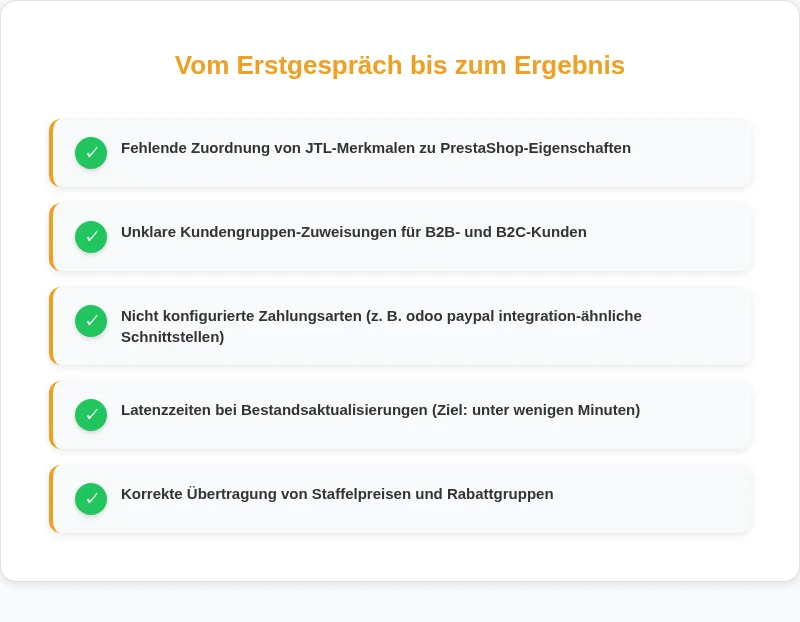 Vom Erstgespräch bis zum Ergebnis

✓ Fehlende Zuordnung von JTL-Merkmalen zu PrestaShop-Eigenschaften

✓ Unklare Kundengruppen-Zuweisungen für B2B- und B2C-Kunden

✓ Nicht konfigurierte Zahlungsarten (z. B. odoo paypal integration-ähnliche Schnittstellen)

✓ Latenzzeiten bei Bestandsaktualisierungen (Ziel: unter wenigen Minuten)

✓ Korrekte Übertragung von Staffelpreisen und Rabattgruppen