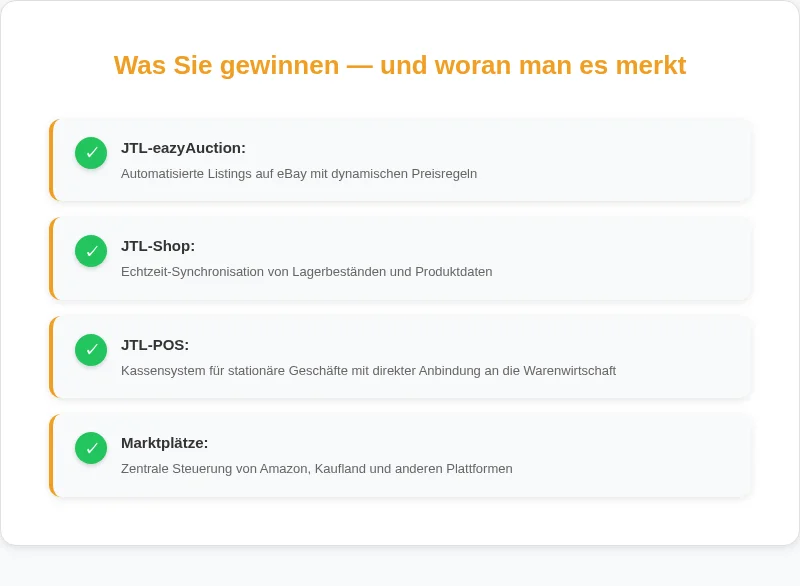 Was Sie gewinnen — und woran man es merkt

✓ JTL-eazyAuction:

Automatisierte Listings auf eBay mit dynamischen Preisregeln

✓ JTL-Shop:

Echtzeit-Synchronisation von Lagerbeständen und Produktdaten

✓ JTL-POS:

Kassensystem für stationäre Geschäfte mit direkter Anbindung an die Warenwirtschaft

✓ Marktplätze:

Zentrale Steuerung von Amazon, Kaufland und anderen Plattformen