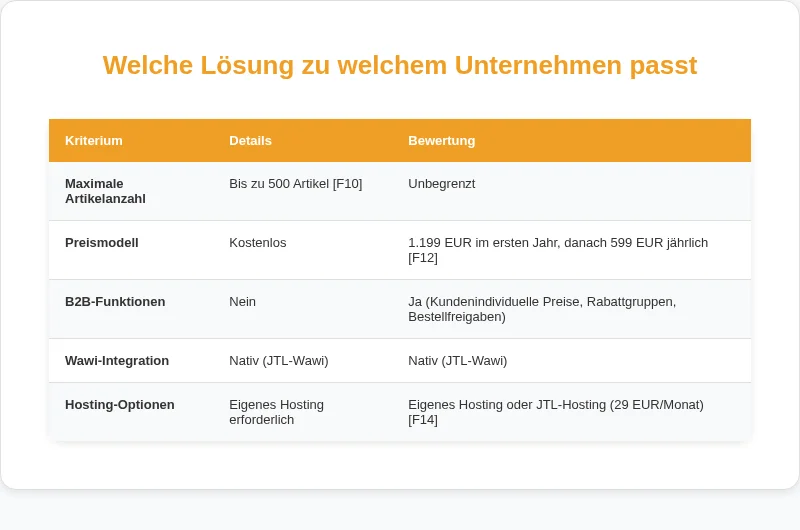 Welche Lösung zu welchem Unternehmen passt

| Kriterium | Details | Bewertung |
|---|---|---|
| Maximale Artikelanzahl | Bis zu 500 Artikel [F10] | Unbegrenzt |
| Preismodell | Kostenlos | 1.199 EUR im ersten Jahr, danach 599 EUR jährlich [F12] |
| B2B-Funktionen | Nein | Ja (Kundenindividuelle Preise, Rabattgruppen, Bestellfreigaben) |
| Wawi-Integration | Nativ (JTL-Wawi) | Nativ (JTL-Wawi) |
| Hosting-Optionen | Eigenes Hosting erforderlich | Eigenes Hosting oder JTL-Hosting (29 EUR/Monat) [F14] |