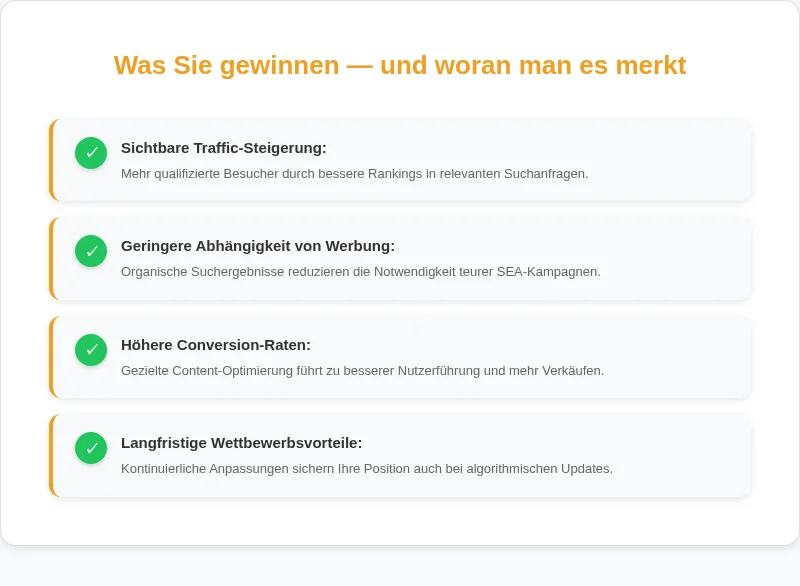 Was Sie gewinnen — und woran man es merkt

✓ Sichtbare Traffic-Steigerung:
Mehr qualifizierte Besucher durch bessere Rankings in relevanten Suchanfragen.

✓ Geringere Abhängigkeit von Werbung:
Organische Suchergebnisse reduzieren die Notwendigkeit teurer SEA-Kampagnen.

✓ Höhere Conversion-Raten:
Gezielte Content-Optimierung führt zu besserer Nutzerführung und mehr Verkäufen.

✓ Langfristige Wettbewerbsvorteile:
Kontinuierliche Anpassungen sichern Ihre Position auch bei algorithmischen Updates.