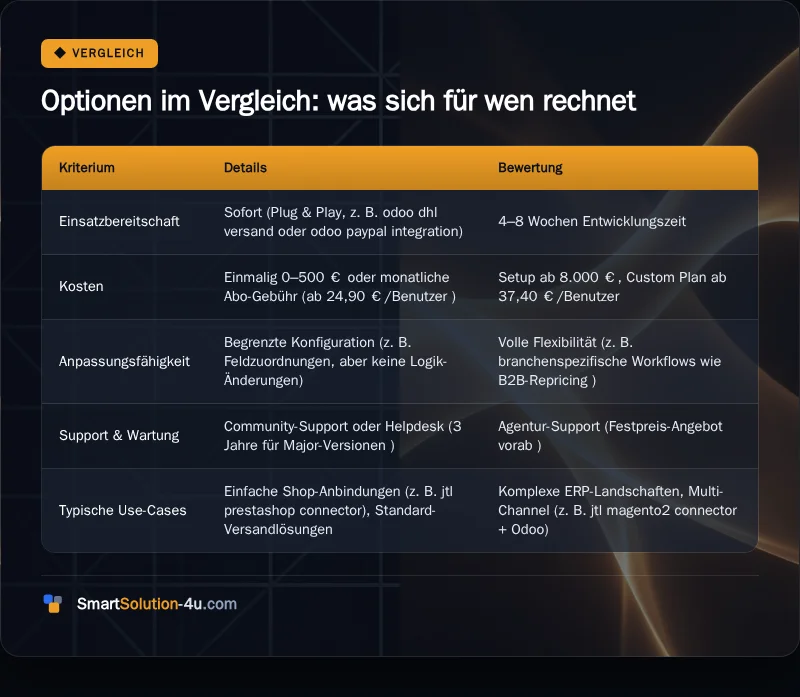 VERGLEICH

Optionen im Vergleich: was sich für wen rechnet

| Kriterium | Details | Bewertung |
|---|---|---|
| Einsatzbereitschaft | Sofort (Plug & Play, z. B. odoo dhl versand oder odoo paypal integration) | 4–8 Wochen Entwicklungszeit |
| Kosten | Einmalig 0–500 € oder monatliche Abo-Gebühr (ab 24,90 € /Benutzer ) | Setup ab 8.000 € , Custom Plan ab 37,40 € /Benutzer |
| Anpassungsfähigkeit | Begrenzte Konfiguration (z. B. Feldzuordnungen, aber keine Logik-Änderungen) | Volle Flexibilität (z. B. branchenspezifische Workflows wie B2B-Repricing ) |
| Support & Wartung | Community-Support oder Helpdesk (3 Jahre für Major-Versionen ) | Agentur-Support (Festpreis-Angebot vorab ) |
| Typische Use-Cases | Einfache Shop-Anbindungen (z. B. jtl prestashop connector), Standard-Versandlösungen | Komplexe ERP-Landschaften, Multi-Channel (z. B. jtl magento2 connector + Odoo) |

SmartSolution-4u.com