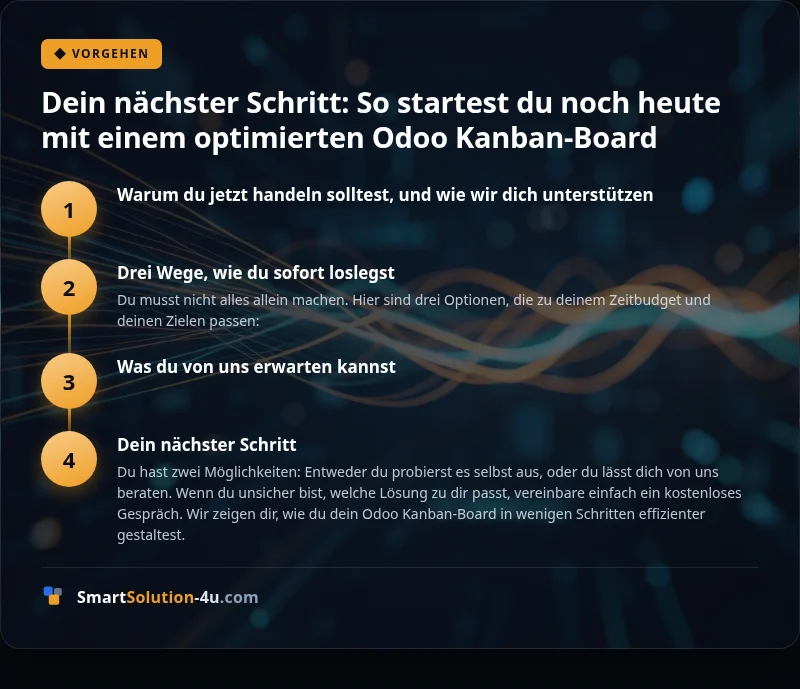 ◆ VORGEHEN

Dein nächster Schritt: So startest du noch heute mit einem optimierten Odoo Kanban-Board

1

Warum du jetzt handeln solltest, und wie wir dich unterstützen

2

Drei Wege, wie du sofort loslegst

Du musst nicht alles allein machen. Hier sind drei Optionen, die zu deinem Zeitbudget und deinen Zielen passen:

3

Was du von uns erwarten kannst

4

Dein nächster Schritt

Du hast zwei Möglichkeiten: Entweder du probierst es selbst aus, oder du lässt dich von uns beraten. Wenn du unsicher bist, welche Lösung zu dir passt, vereinbare einfach ein kostenloses Gespräch. Wir zeigen dir, wie du dein Odoo Kanban-Board in wenigen Schritten effizienter gestaltest.

SmartSolution-4u.com