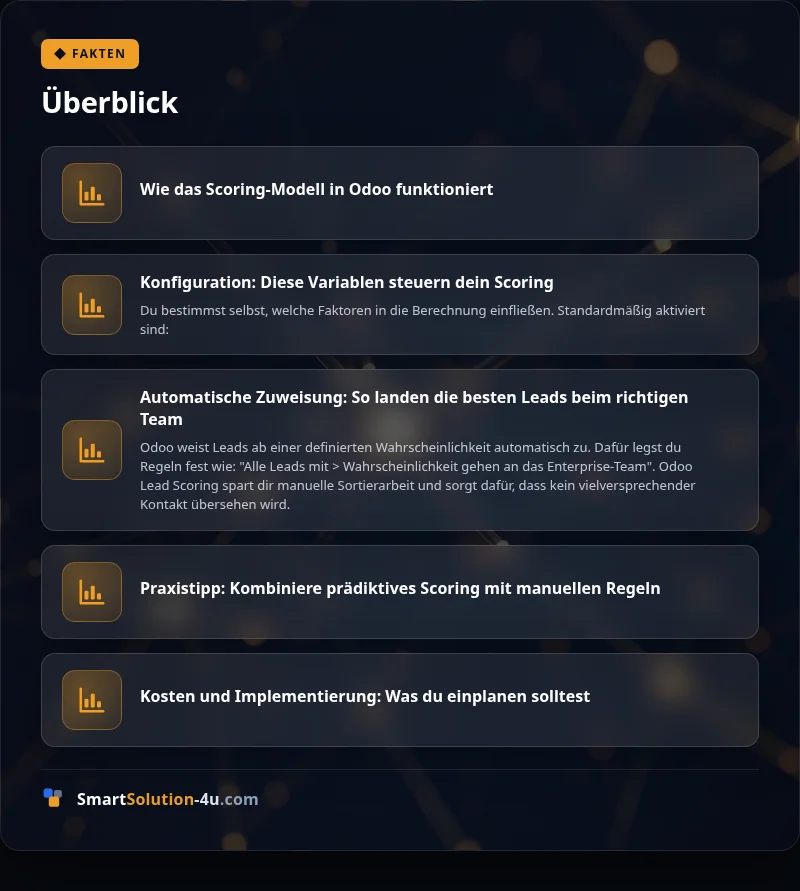 ◆ FAKTEN

Überblick

Wie das Scoring-Modell in Odoo funktioniert

Konfiguration: Diese Variablen steuern dein Scoring

Du bestimmst selbst, welche Faktoren in die Berechnung einfließen. Standardmäßig aktiviert sind:

Automatische Zuweisung: So landen die besten Leads beim richtigen Team

Odoo weist Leads ab einer definierten Wahrscheinlichkeit automatisch zu. Dafür legst du Regeln fest wie: "Alle Leads mit > Wahrscheinlichkeit gehen an das Enterprise-Team". Odoo Lead Scoring spart dir manuelle Sortierarbeit und sorgt dafür, dass kein vielversprechender Kontakt übersehen wird.

Praxistipp: Kombiniere prädiktives Scoring mit manuellen Regeln

Kosten und Implementierung: Was du einplanen solltest

SmartSolution-4u.com