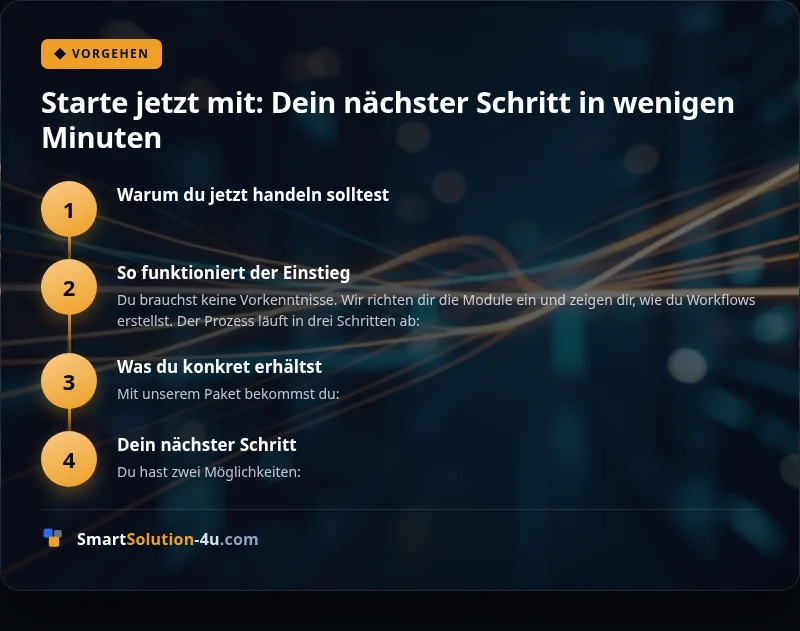 ◆ VORGEHEN

Starte jetzt mit: Dein nächster Schritt in wenigen Minuten

1

Warum du jetzt handeln solltest

2

So funktioniert der Einstieg

Du brauchst keine Vorkenntnisse. Wir richten dir die Module ein und zeigen dir, wie du Workflows erstellst. Der Prozess läuft in drei Schritten ab:

3

Was du konkret erhältst

Mit unserem Paket bekommst du:

4

Dein nächster Schritt

Du hast zwei Möglichkeiten:

SmartSolution-4u.com