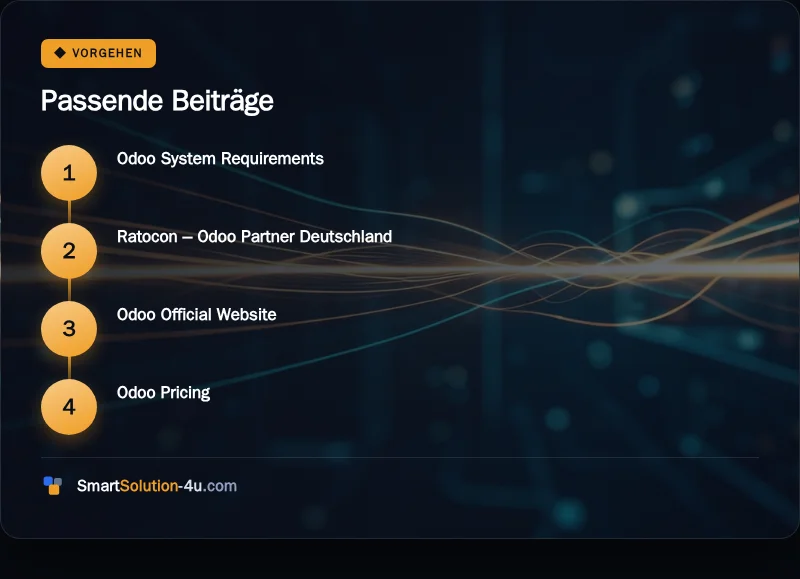 ◆ VORGEHEN

Passende Beiträge

1
Odoo System Requirements

2
Ratocon – Odoo Partner Deutschland

3
Odoo Official Website

4
Odoo Pricing

SmartSolution-4u.com