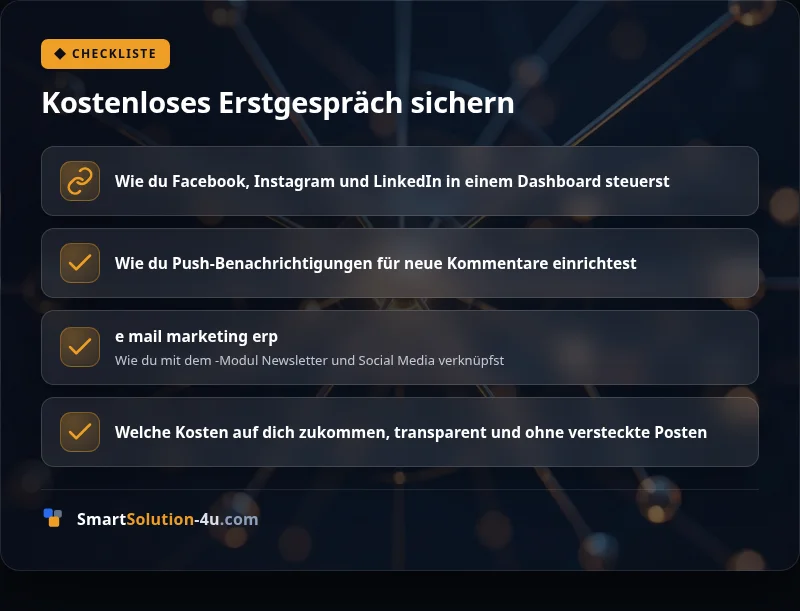 ◆ CHECKLISTE

Kostenloses Erstgespräch sichern

Wie du Facebook, Instagram und LinkedIn in einem Dashboard steuerst

Wie du Push-Benachrichtigungen für neue Kommentare einrichtest

e mail marketing erp

Wie du mit dem -Modul Newsletter und Social Media verknüpfst

Welche Kosten auf dich zukommen, transparent und ohne versteckte Posten

SmartSolution-4u.com