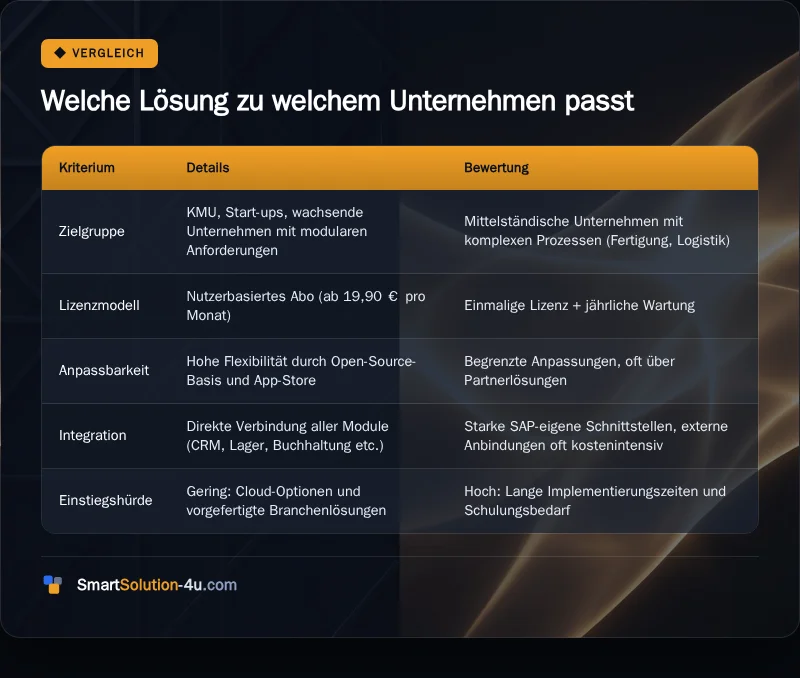 VERGLEICH

Welche Lösung zu welchem Unternehmen passt

| Kriterium | Details | Bewertung |
|---|---|---|
| Zielgruppe | KMU, Start-ups, wachsende Unternehmen mit modularen Anforderungen | Mittelständische Unternehmen mit komplexen Prozessen (Fertigung, Logistik) |
| Lizenzmodell | Nutzerbasiertes Abo (ab 19,90 € pro Monat) | Einmalige Lizenz + jährliche Wartung |
| Anpassbarkeit | Hohe Flexibilität durch Open-Source-Basis und App-Store | Begrenzte Anpassungen, oft über Partnerlösungen |
| Integration | Direkte Verbindung aller Module (CRM, Lager, Buchhaltung etc.) | Starke SAP-eigene Schnittstellen, externe Anbindungen oft kostenintensiv |
| Einstiegshürde | Gering: Cloud-Optionen und vorgefertigte Branchenlösungen | Hoch: Lange Implementierungszeiten und Schulungsbedarf |

SmartSolution-4u.com