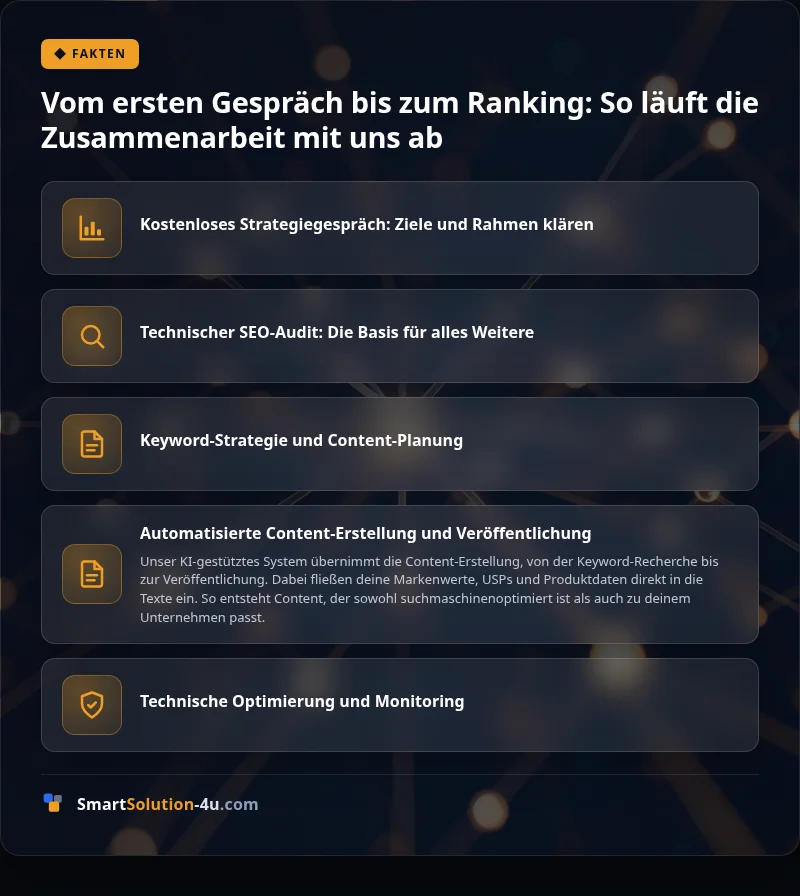 FAKTEN

Vom ersten Gespräch bis zum Ranking: So läuft die Zusammenarbeit mit uns ab

Kostenloses Strategiegespräch: Ziele und Rahmen klären

Technischer SEO-Audit: Die Basis für alles Weitere

Keyword-Strategie und Content-Planung

Automatisierte Content-Erstellung und Veröffentlichung

Unser KI-gestütztes System übernimmt die Content-Erstellung, von der Keyword-Recherche bis zur Veröffentlichung. Dabei fließen deine Markenwerte, USPs und Produktdaten direkt in die Texte ein. So entsteht Content, der sowohl suchmaschinenoptimiert ist als auch zu deinem Unternehmen passt.

Technische Optimierung und Monitoring

SmartSolution-4u.com